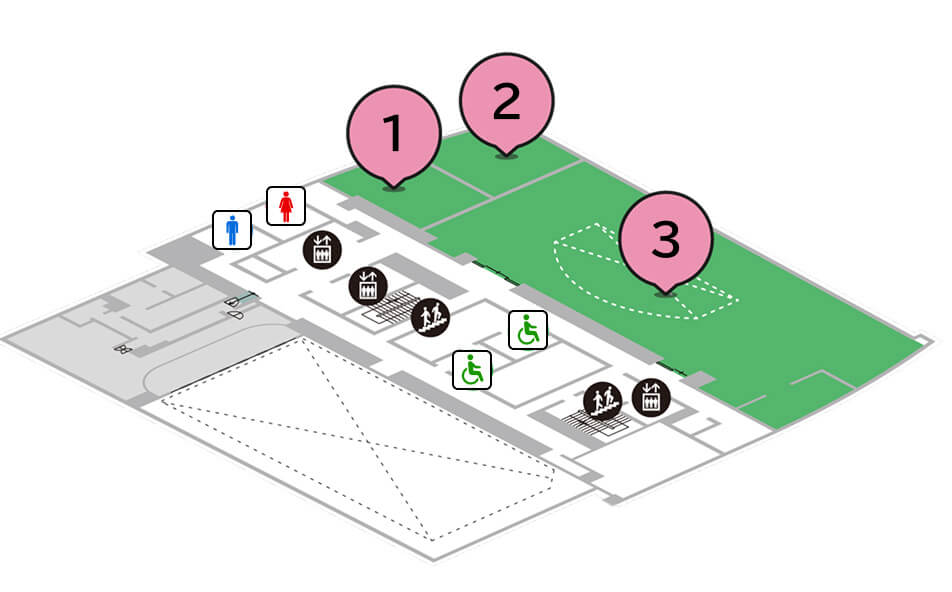 1
2
3